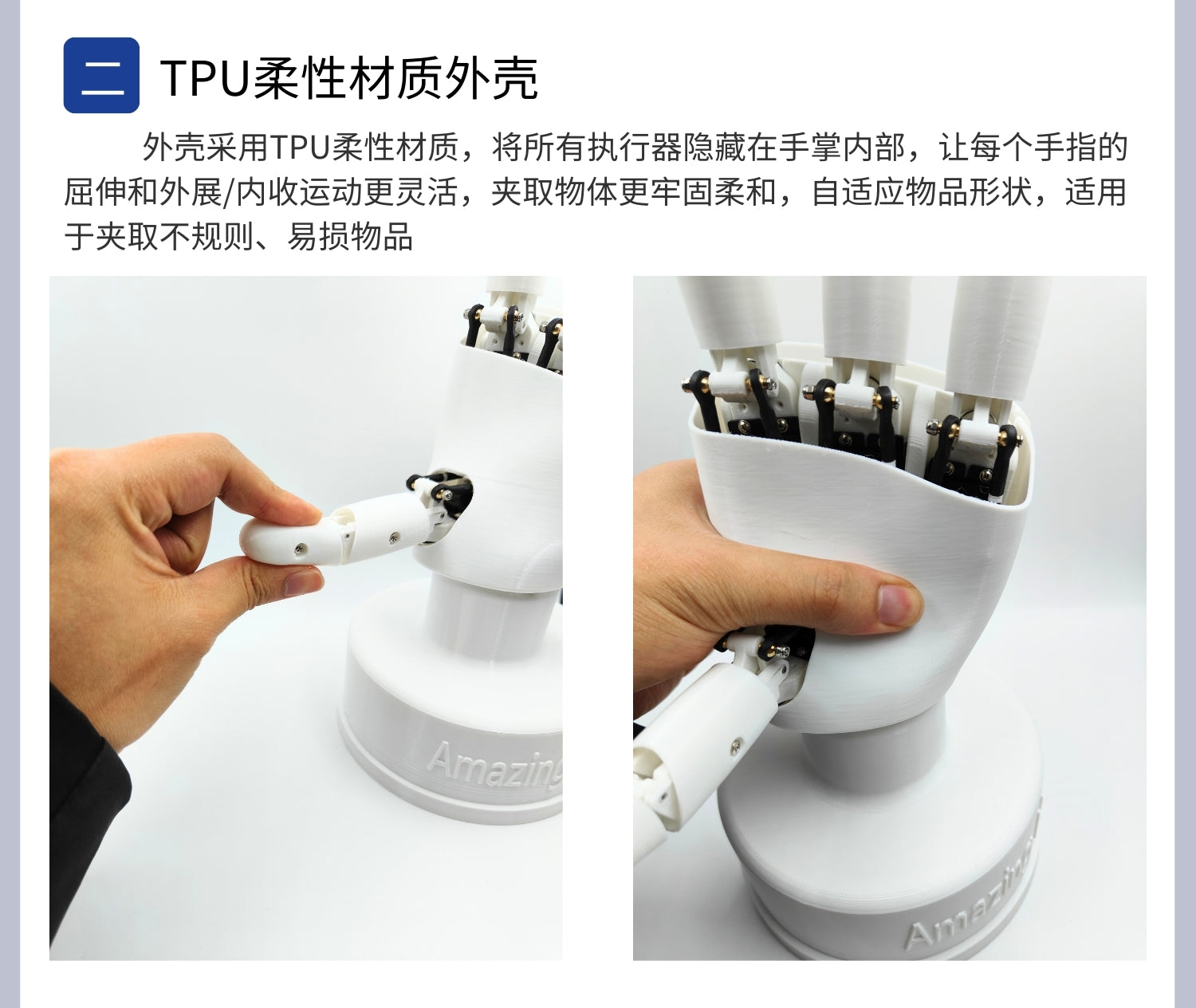 二 TPU柔性材质外壳

外壳采用TPU柔性材质，将所有执行器隐藏在手掌内部，让每个手指的屈伸和外展/内收运动更灵活，夹取物体更牢固柔和，自适应物品形状，适用于夹取不规则、易损物品

Amazing

Amazing